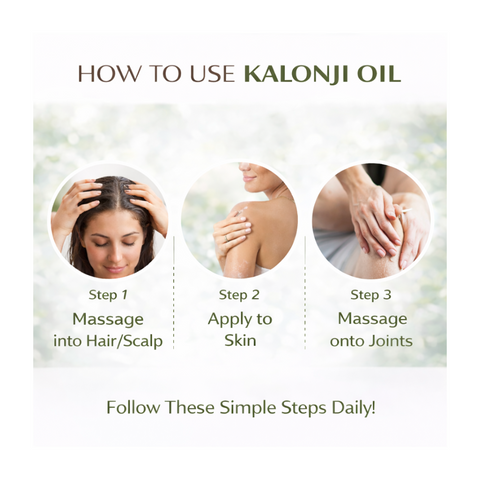 HOW TO USE KALONJI OIL

Step 1
Massage into Hair/Scalp

Step 2
Apply to Skin

Step 3
Massage onto Joints

Follow These Simple Steps Daily!