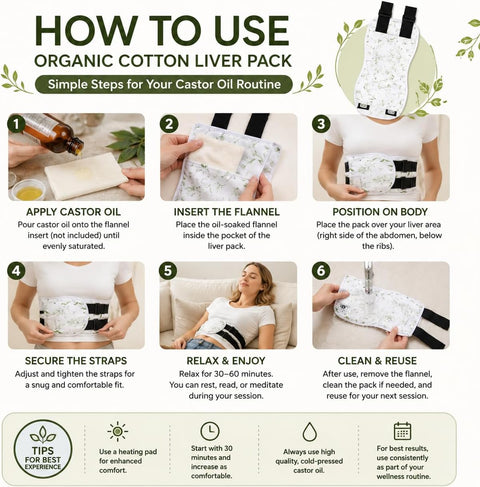 HOW TO USE
ORGANIC COTTON LIVER PACK
Simple Steps for Your Castor Oil Routine

1
APPLY CASTOR OIL
Pour castor oil onto the flannel insert (not included) until evenly saturated.

2
INSERT THE FLANNEL
Place the oil-soaked flannel inside the pocket of the liver pack.

3
POSITION ON BODY
Place the pack over your liver area (right side of the abdomen, below the ribs).

4
SECURE THE STRAPS
Adjust and tighten the straps for a snug and comfortable fit.

5
RELAX & ENJOY
Relax for 30–60 minutes. You can rest, read, or meditate during your session.

6
CLEAN & REUSE
After use, remove the flannel, clean the pack if needed, and reuse for your next session.

TIPS FOR BEST EXPERIENCE

Use a heating pad for enhanced comfort.

Start with 30 minutes and increase as comfortable.

Always use high quality, cold-pressed castor oil.

For best results, use consistently as part of your wellness routine.